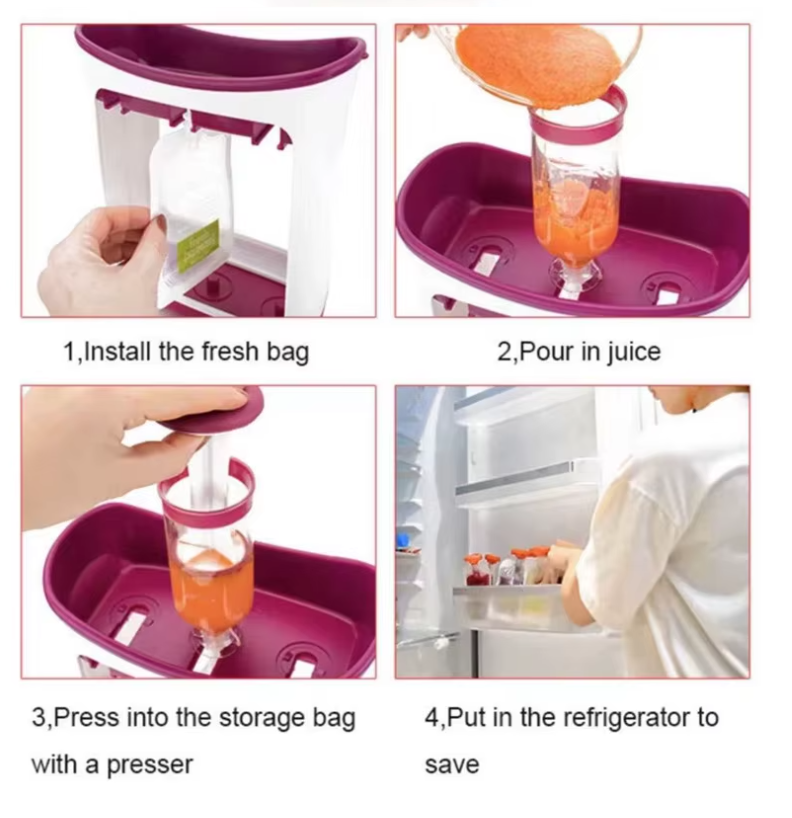 1,Install the fresh bag

2,Pour in juice

3,Press into the storage bag with a presser

4,Put in the refrigerator to save